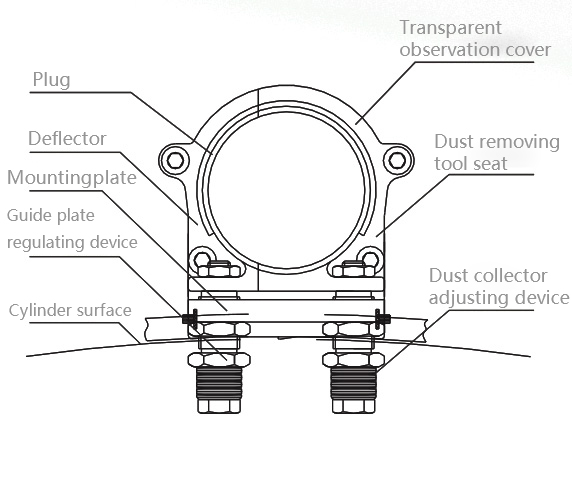 Transparent observation cover

Plug

Deflector

Dust removing tool seat

Mountingplate

Guide plate regulating device

Dust collector adjusting device

Cylinder surface